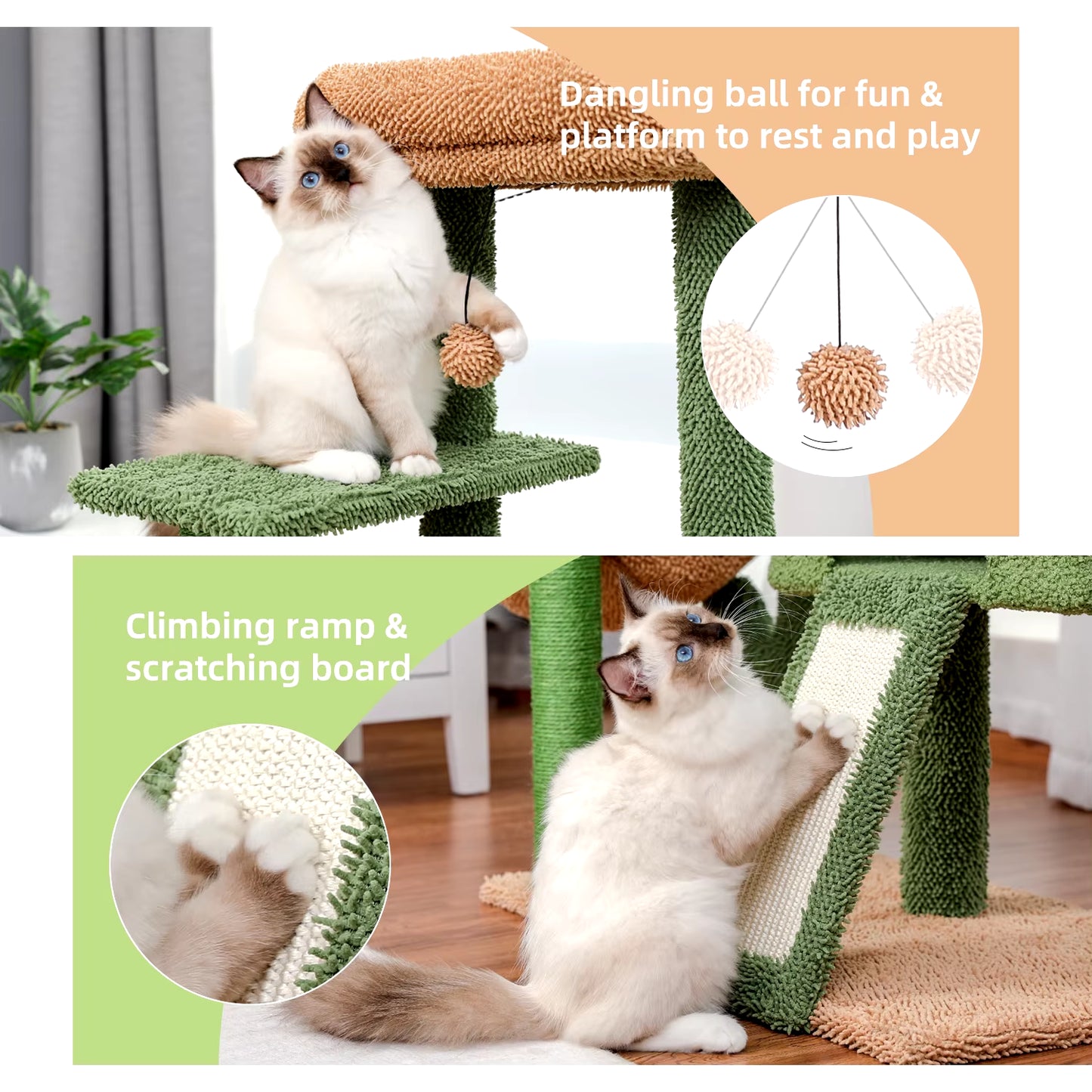 Dangling ball for fun & platform to rest and play

Climbing ramp & scratching board